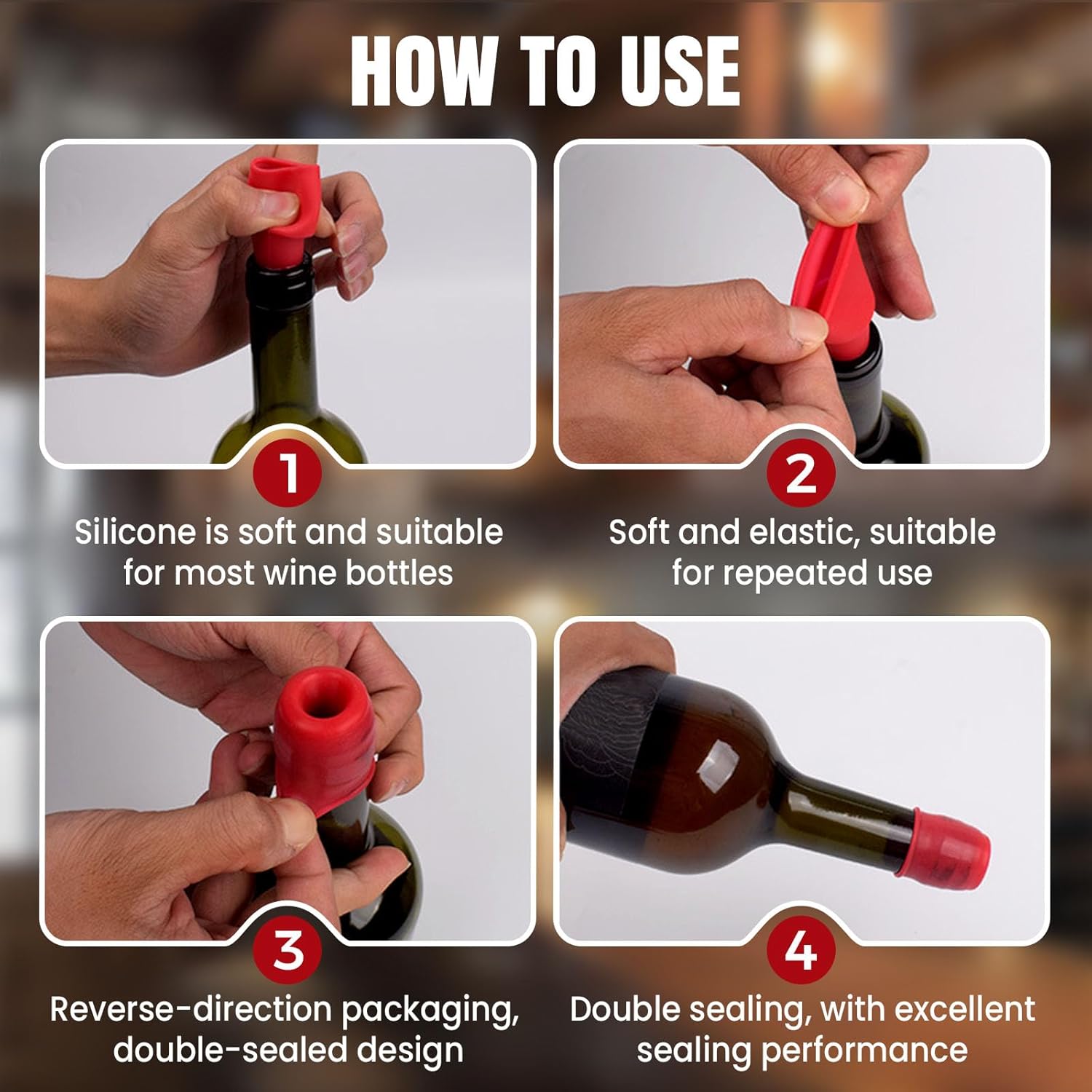 HOW TO USE

1
Silicone is soft and suitable for most wine bottles

2
Soft and elastic, suitable for repeated use

3
Reverse-direction packaging, double-sealed design

4
Double sealing, with excellent sealing performance