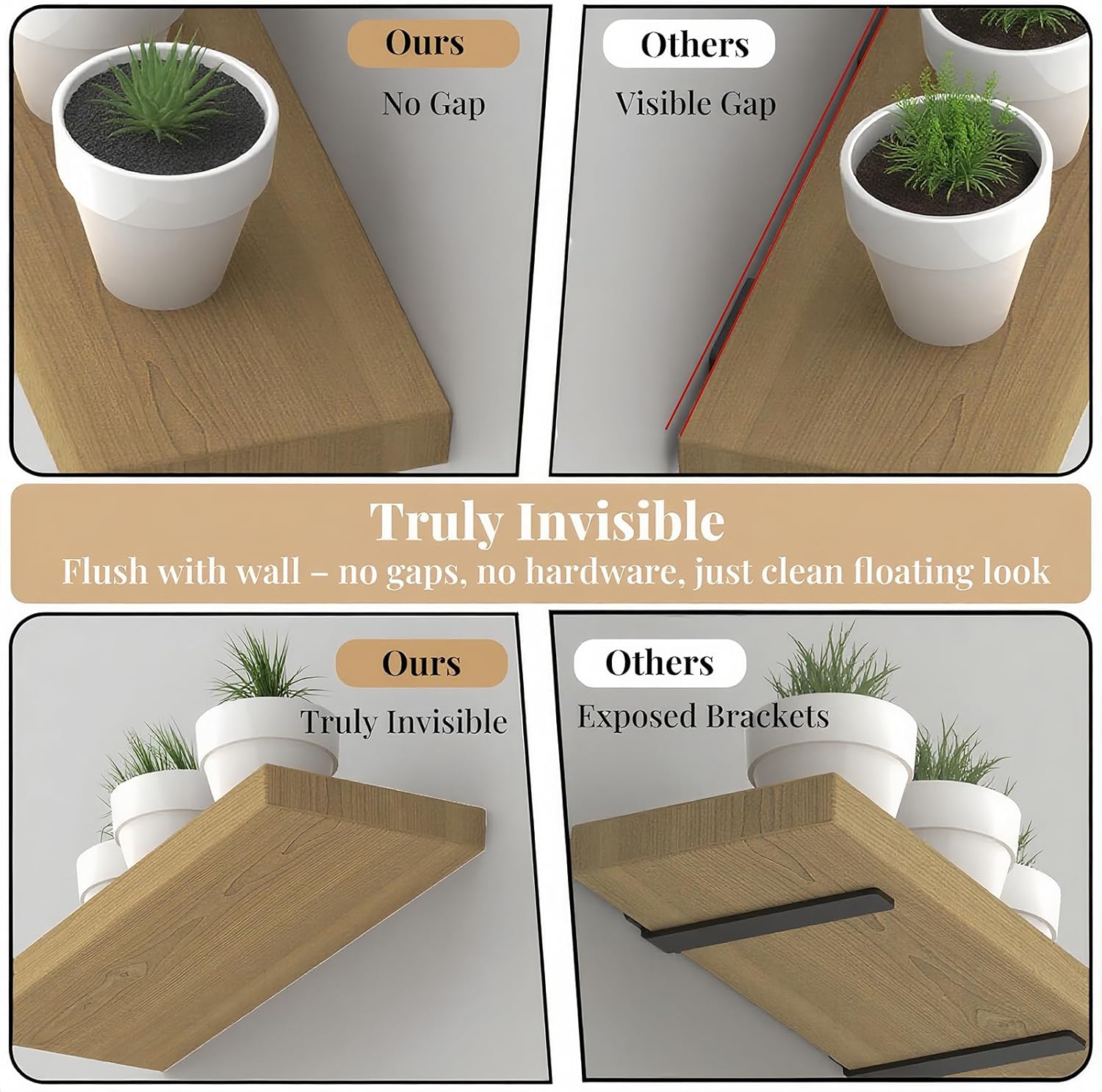 Ours

No Gap

Others

Visible Gap

Truly Invisible

Flush with wall – no gaps, no hardware, just clean floating look

Ours

Truly Invisible

Others

Exposed Brackets